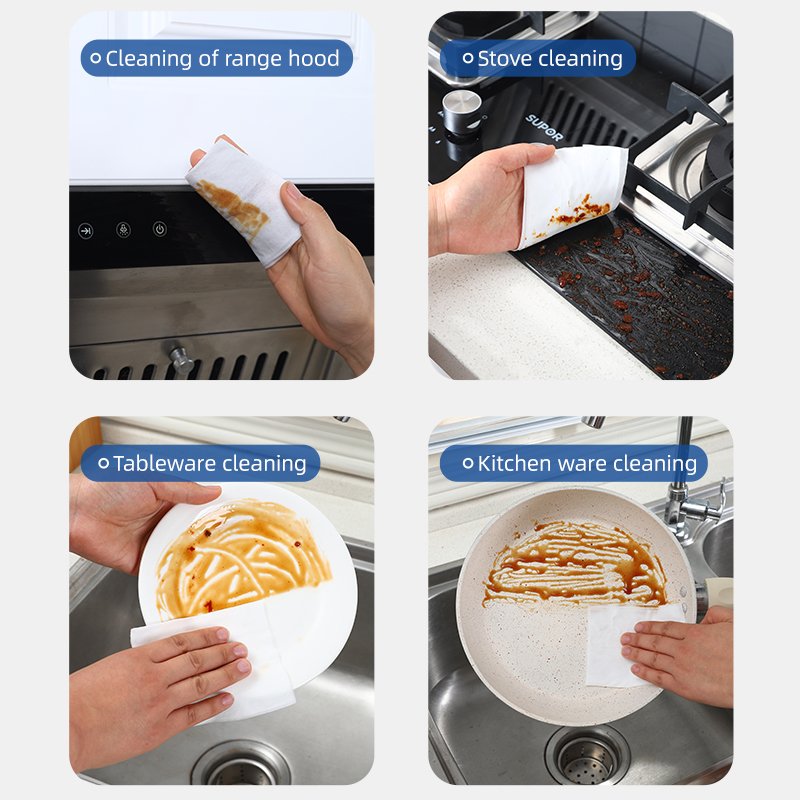 Cleaning of range hood

Stove cleaning

SUPOR

Tableware cleaning

Kitchen ware cleaning